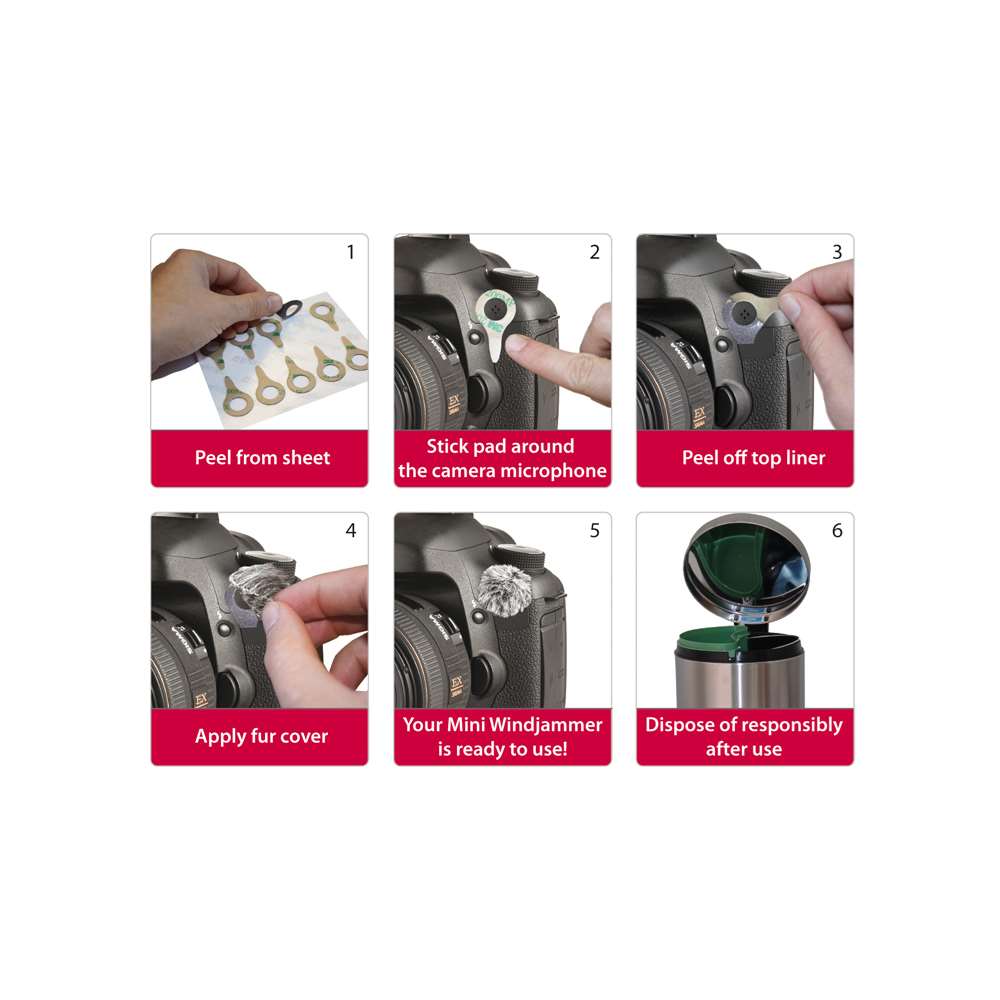 1

Peel from sheet

2

Stick pad around the camera microphone

3

Peel off top liner

4

Apply fur cover

5

Your Mini Windjammer is ready to use!

6

Dispose of responsibly after use